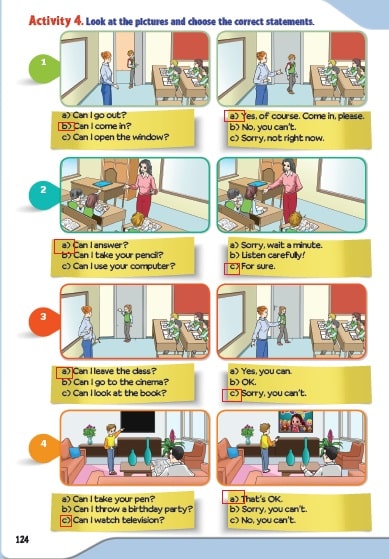 Activity 4. Look at the pictures and choose the correct statements.

1

a) Can I go out?
b) Can I come in?
c) Can I open the window?

a) Yes, of course. Come in, please.
b) No, you can't.
c) Sorry, not right now.

2

a) Can I answer?
b) Can I take your pencil?
c) Can I use your computer?

a) Sorry, wait a minute.
b) Listen carefully!
c) For sure.

3

a) Can I leave the class?
b) Can I go to the cinema?
c) Can I look at the book?

a) Yes, you can.
b) OK.
c) Sorry, you can't.

4

a) Can I take your pen?
b) Can I throw a birthday party?
c) Can I watch television?

a) That's OK.
b) Sorry, you can't.
c) No, you can't.

124